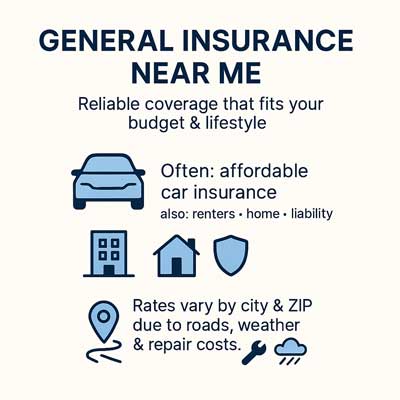 GENERAL INSURANCE NEAR ME

Reliable coverage that fits your budget & lifestyle

Often: affordable car insurance

also: renters • home • liability

Rates vary by city & ZIP due to roads, weather & repair costs.